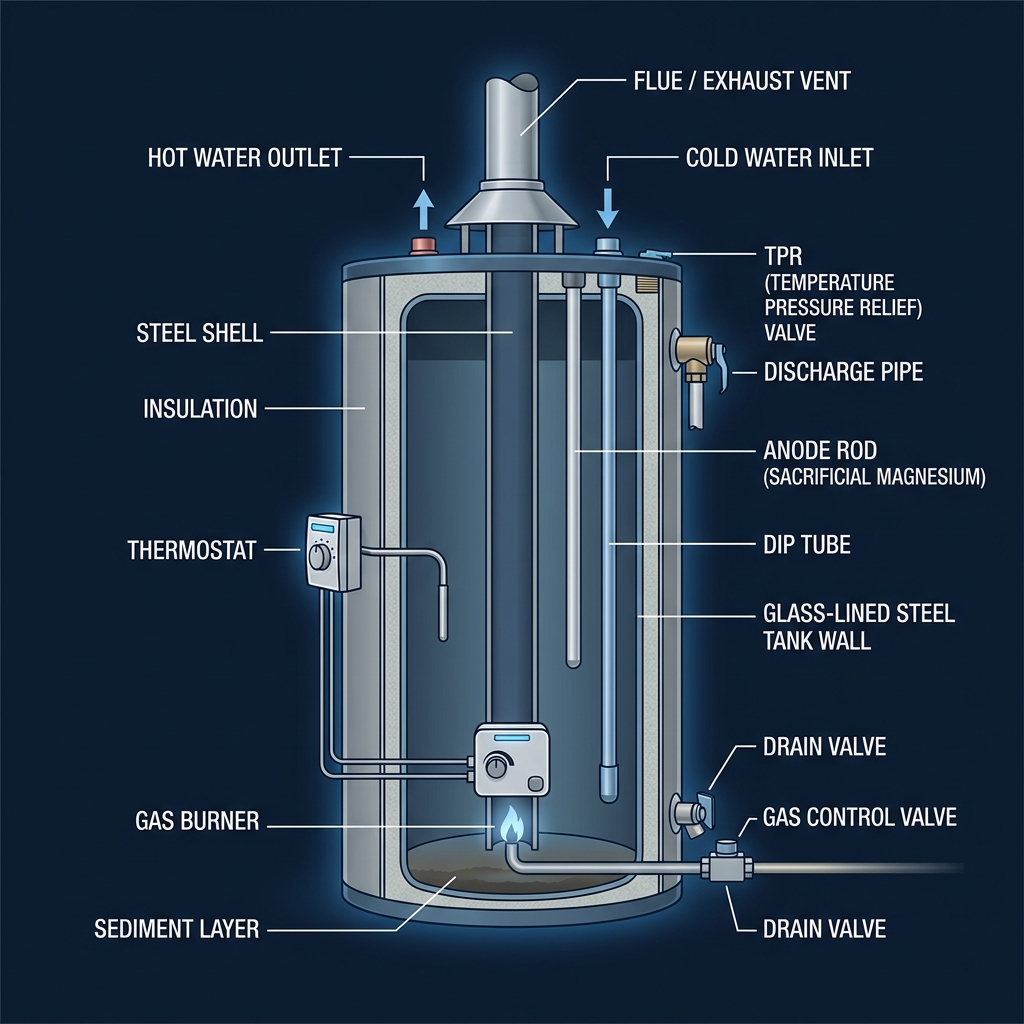 FLUE / EXHAUST VENT

HOT WATER OUTLET

COLD WATER INLET

TPR (TEMPERATURE PRESSURE RELIEF) VALVE

STEEL SHELL

DISCHARGE PIPE

INSULATION

ANODE ROD (SACRIFICIAL MAGNESIUM)

THERMOSTAT

DIP TUBE

GLASS-LINED STEEL TANK WALL

DRAIN VALVE

GAS BURNER

GAS CONTROL VALVE

SEDIMENT LAYER

DRAIN VALVE