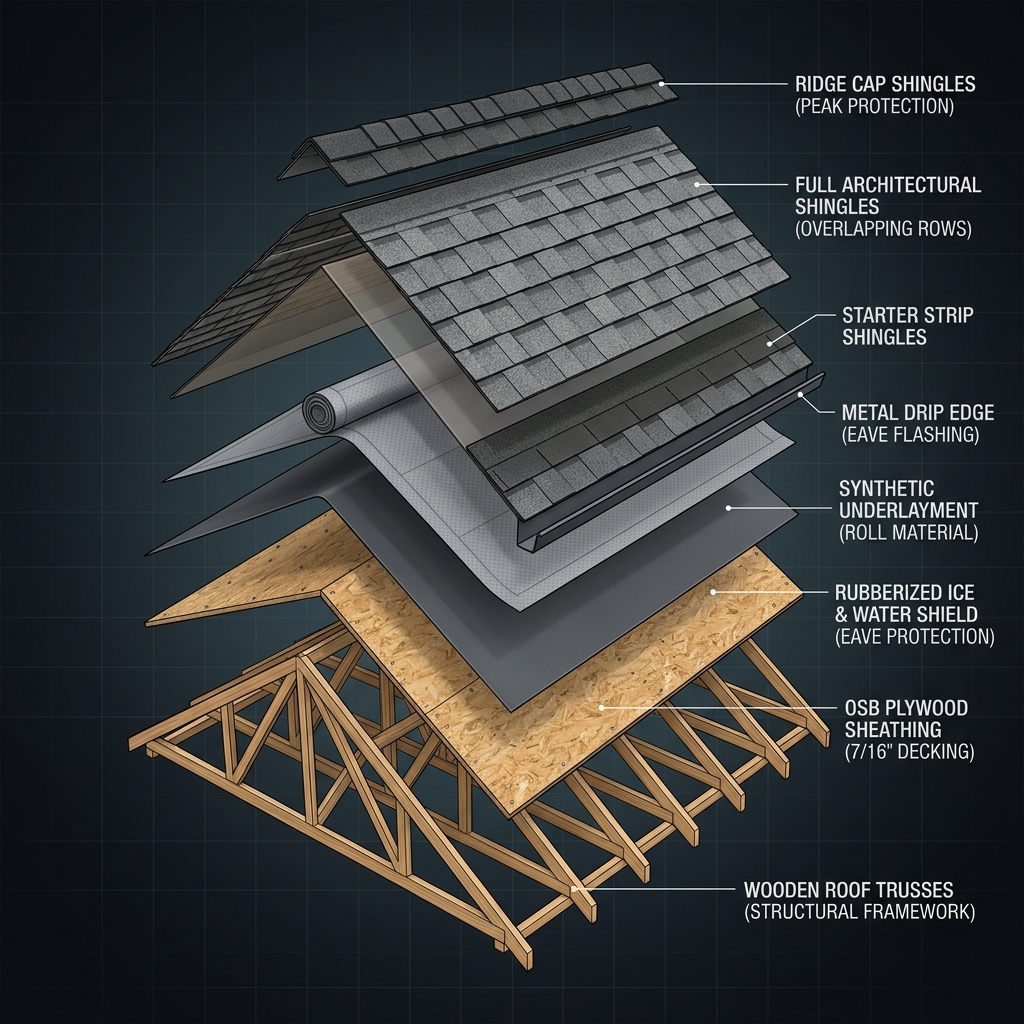 RIDGE CAP SHINGLES
(PEAK PROTECTION)

FULL ARCHITECTURAL SHINGLES
(OVERLAPPING ROWS)

STARTER STRIP SHINGLES

METAL DRIP EDGE
(EAVE FLASHING)

SYNTHETIC UNDERLAYMENT
(ROLL MATERIAL)

RUBBERIZED ICE & WATER SHIELD
(EAVE PROTECTION)

OSB PLYWOOD SHEATHING
(7/16" DECKING)

WOODEN ROOF TRUSSES
(STRUCTURAL FRAMEWORK)