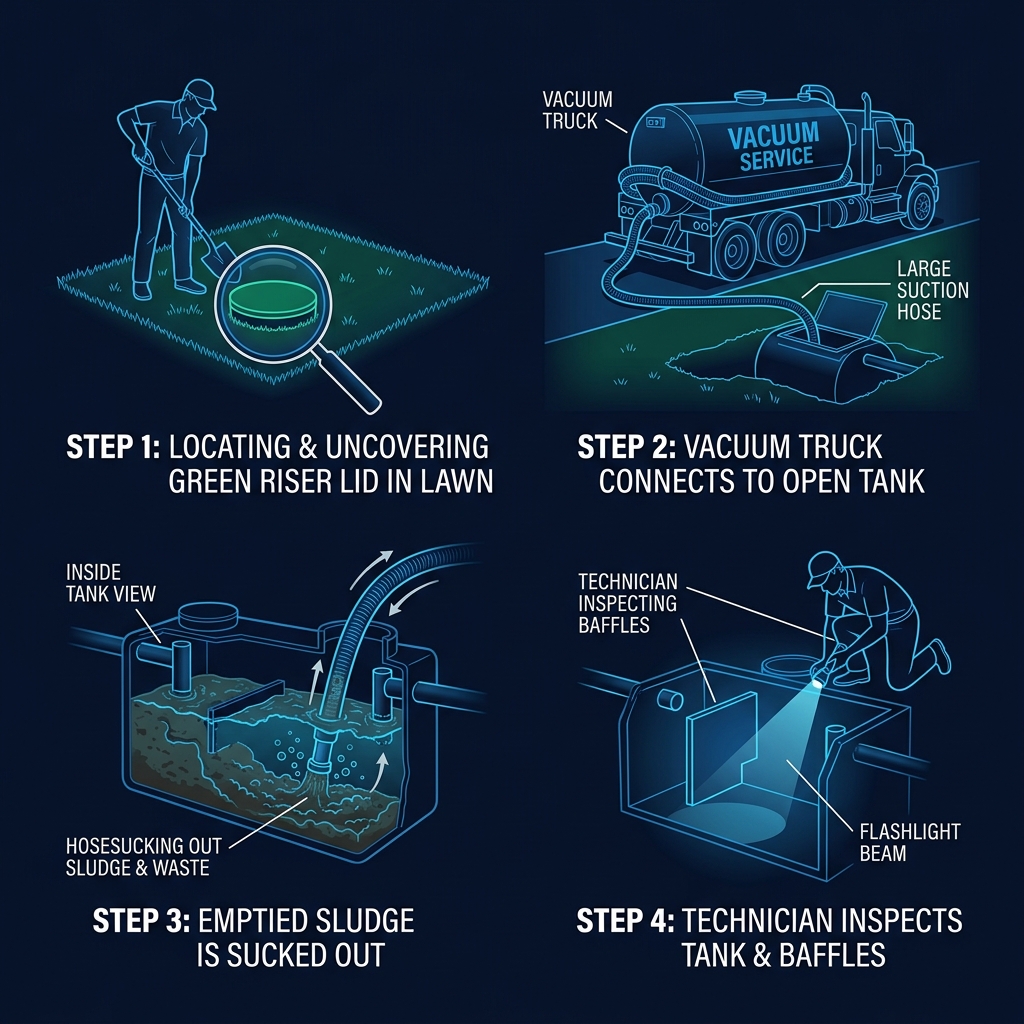 STEP 1: LOCATING & UNCOVERING GREEN RISER LID IN LAWN

VACUUM TRUCK

VACUUM SERVICE

LARGE SUCTION HOSE

STEP 2: VACUUM TRUCK CONNECTS TO OPEN TANK

INSIDE TANK VIEW

HOSESUCKING OUT SLUDGE & WASTE

STEP 3: EMPTIED SLUDGE IS SUCKED OUT

TECHNICIAN INSPECTING BAFFLES

FLASHLIGHT BEAM

STEP 4: TECHNICIAN INSPECTS TANK & BAFFLES