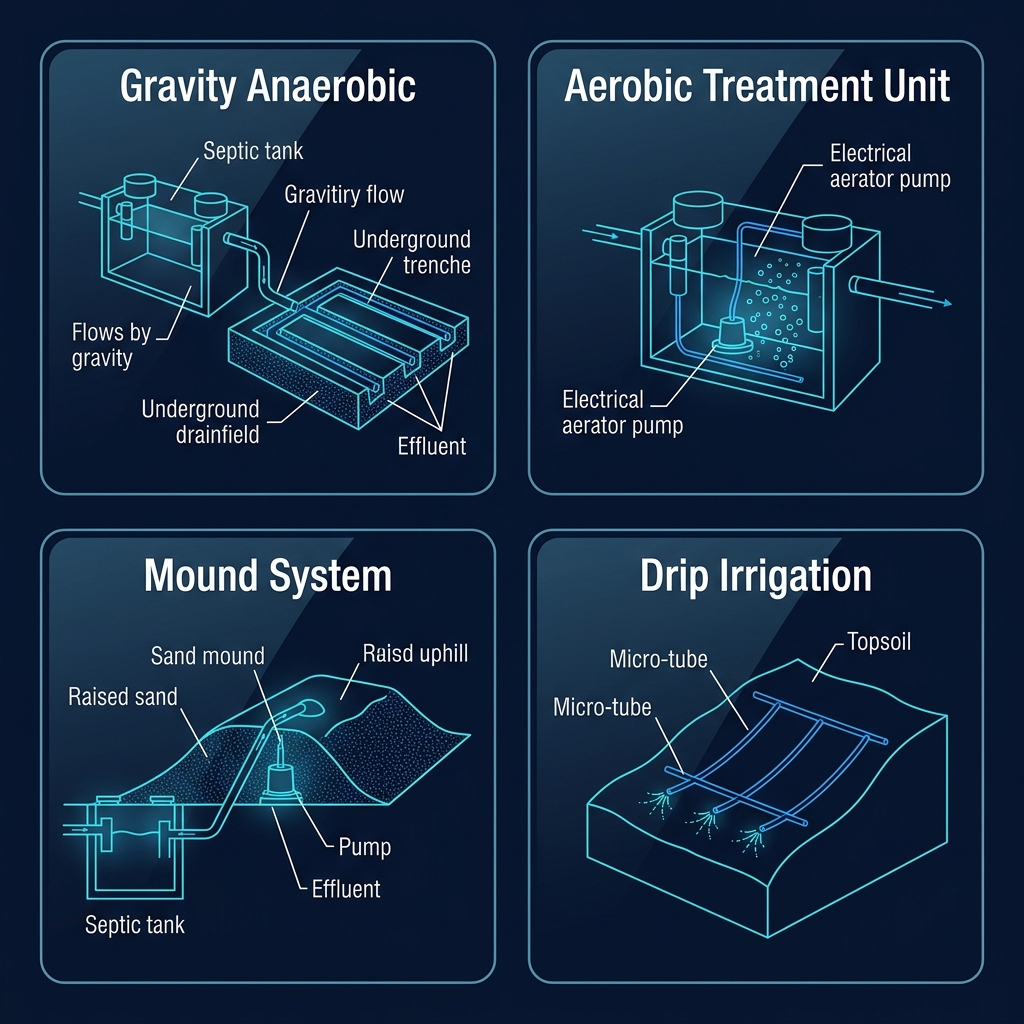 Gravity Anaerobic

Septic tank

Gravitiry flow

Underground trenche

Flows by gravity

Underground drainfield

Effluent

Aerobic Treatment Unit

Electrical aerator pump

Electrical aerator pump

Mound System

Sand mound

Raisd uphill

Raised sand

Pump

Effluent

Septic tank

Drip Irrigation

Topsoil

Micro-tube

Micro-tube